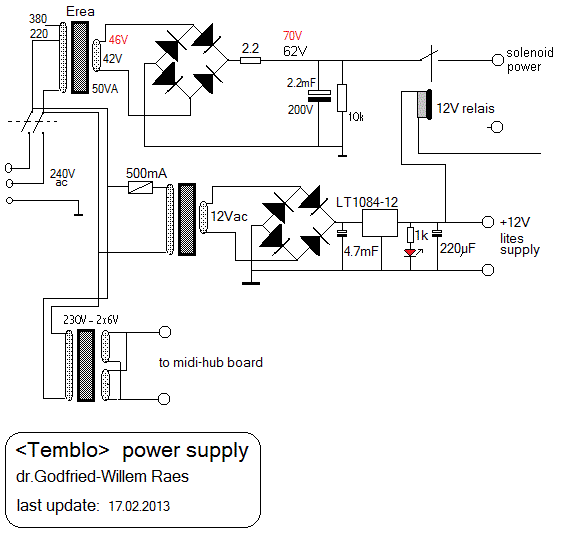 380
220
Erea
46V
42V
50VA
2.2
70V
62V
2.2mF
200V
10k
solenoid power
12V relais
240V ac
500mA
12Vac
LT1084-12
4.7mF
1k
220µF
+12V
lites supply
230V - 2x6V
to midi-hub board

<Temblo> power supply
dr.Godfried-Willem Raes
last update: 17.02.2013