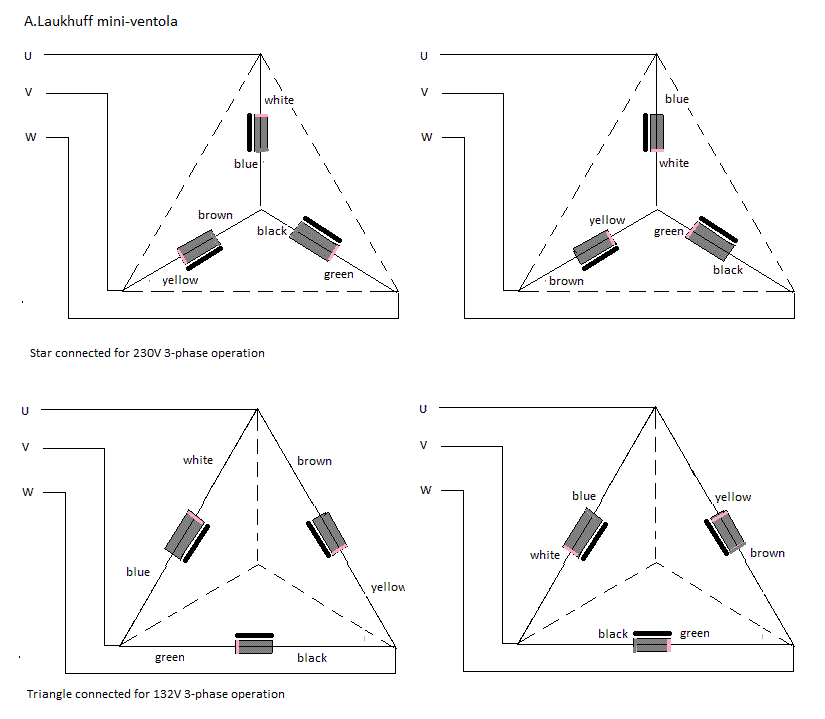 A.Laukhuff mini-ventola

U
V
W
white
blue
brown
black
yellow
green

U
V
W
blue
white
yellow
green
brown
black

Star connected for 230V 3-phase operation

U
V
W
white
brown
blue
yellow
green
black

U
V
W
blue
yellow
white
brown
black
green

Triangle connected for 132V 3-phase operation