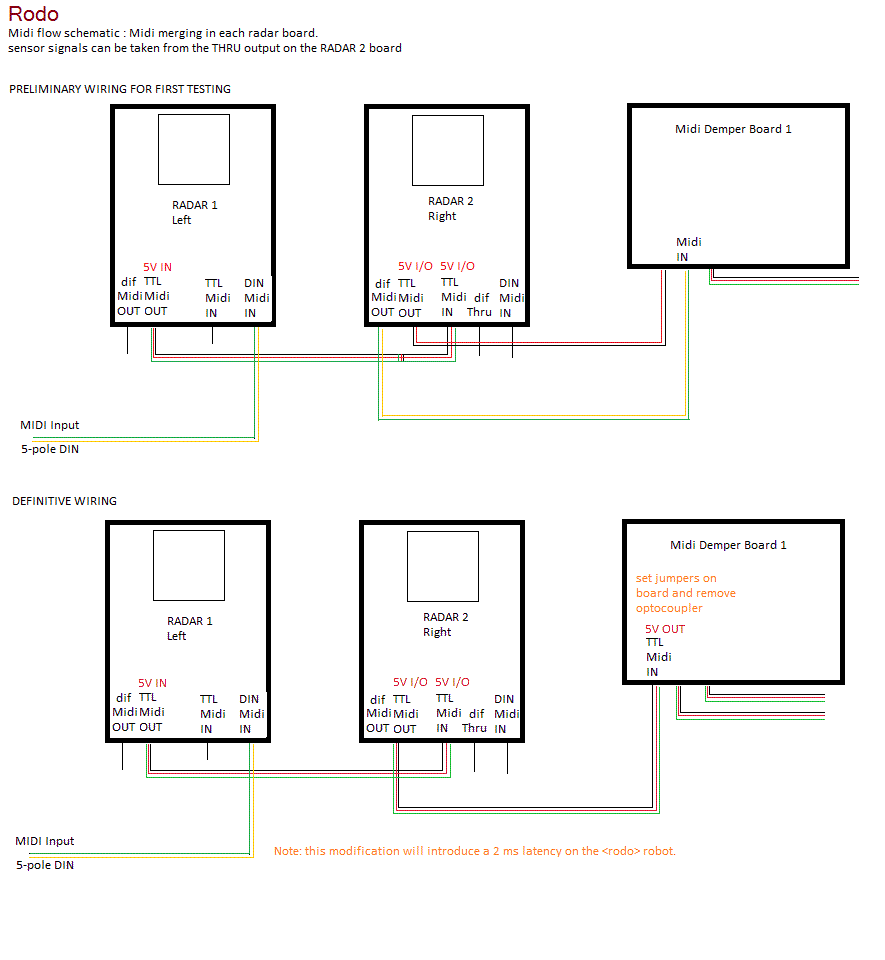 Rodo

Midi flow schematic : Midi merging in each radar board.
sensor signals can be taken from the THRU output on the RADAR 2 board

PRELIMINARY WIRING FOR FIRST TESTING

RADAR 1
Left

5V IN

dif Midi OUT

TTL Midi OUT

TTL Midi IN

DIN Midi IN

RADAR 2
Right

5V I/O

5V I/O

dif Midi OUT

TTL Midi OUT

TTL Midi IN

dif Thru

DIN Midi IN

Midi Demper Board 1

Midi IN

MIDI Input
5-pole DIN

DEFINITIVE WIRING

RADAR 1
Left

5V IN

dif Midi OUT

TTL Midi OUT

TTL Midi IN

DIN Midi IN

RADAR 2
Right

5V I/O

5V I/O

dif Midi OUT

TTL Midi OUT

TTL Midi IN

dif Thru

DIN Midi IN

Midi Demper Board 1

set jumpers on board and remove optocoupler

5V OUT
TTL
Midi
IN

MIDI Input
5-pole DIN

Note: this modification will introduce a 2 ms latency on the <rodo> robot.