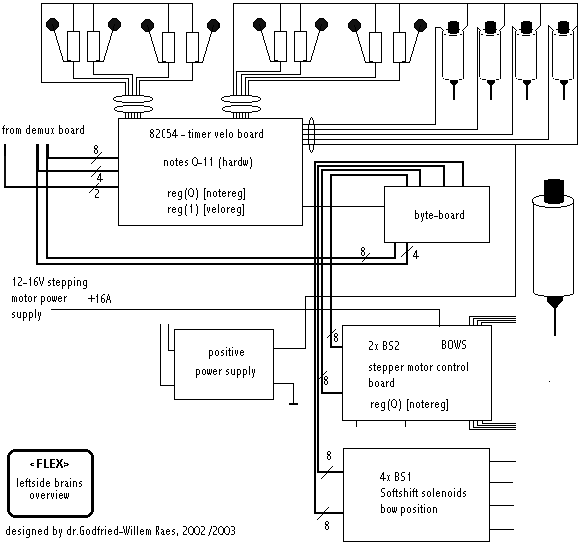 from demux board

8
4
2

82C54 - timer velo board

notes 0-11 (hardw)

reg(0) [notereg]
reg(1) [veloreg]

byte-board

8
4

12-16V stepping motor power supply

+16A

positive power supply

8
8

2x BS2 BOWS

stepper motor control board

reg(0) [notereg]

8
8

4x BS1
Softshift solenoids
bow position

<FLEX>
leftside brains overview

designed by dr.Godfried-Willem Raes, 2002 /2003