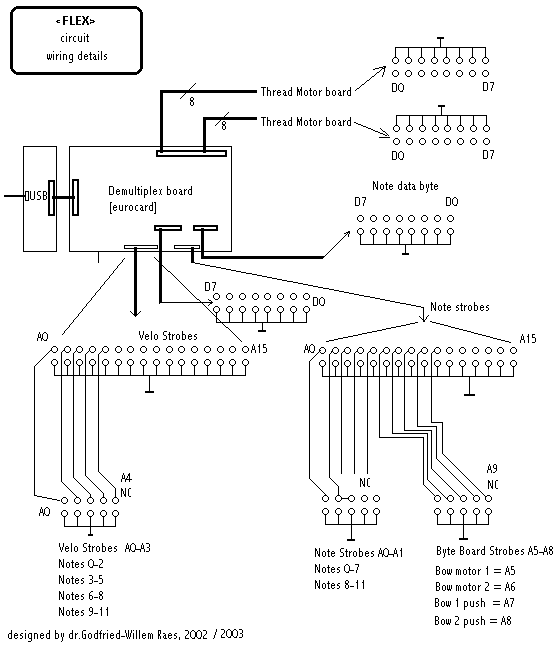 <FLEX>
circuit
wiring details

8
Thread Motor board
D0 D7

8
Thread Motor board
D0 D7

USB

Demultiplex board
[eurocard]

Note data byte
D7 D0

D7 D0

Note strobes

A0 Velo Strobes A15

A0 A15

A4
NC
A0

NC

A9
NC

Velo Strobes A0-A3
Notes 0-2
Notes 3-5
Notes 6-8
Notes 9-11

Note Strobes A0-A1
Notes 0-7
Notes 8-11

Byte Board Strobes A5-A8
Bow motor 1 = A5
Bow motor 2 = A6
Bow 1 push = A7
Bow 2 push = A8

designed by dr.Godfried-Willem Raes, 2002 / 2003