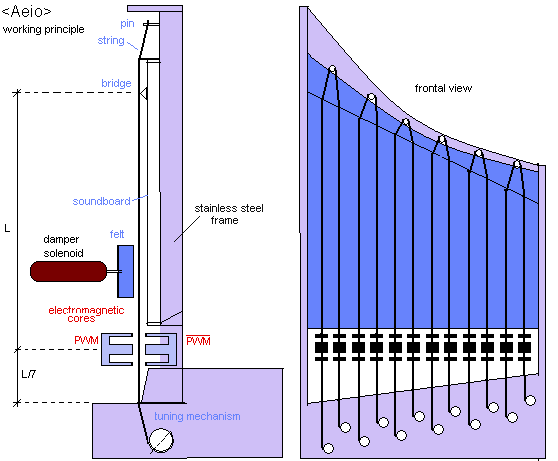 <Aeio>
working principle

pin
string
bridge
soundboard
stainless steel frame
L
damper solenoid
felt
electromagnetic cores
PWM
$\overline{PWM}$
L/7
tuning mechanism

frontal view