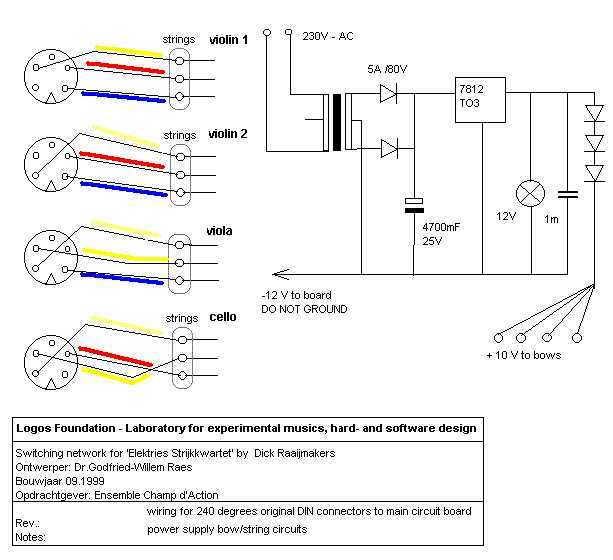 strings violin 1

strings violin 2

viola

strings cello

230V - AC

5A /80V

7812
TO3

4700mF
25V

12V

1m

-12 V to board
DO NOT GROUND

+ 10 V to bows

Logos Foundation - Laboratory for experimental musics, hard- and software design

Switching network for 'Elektries Strijkkwartet' by Dick Raaijmakers
Ontwerper: Dr.Godfried-Willem Raes
Bouwjaar 09.1999
Opdrachtgever: Ensemble Champ d'Action

Rev.:
Notes:
wiring for 240 degrees original DIN connectors to main circuit board
power supply bow/string circuits